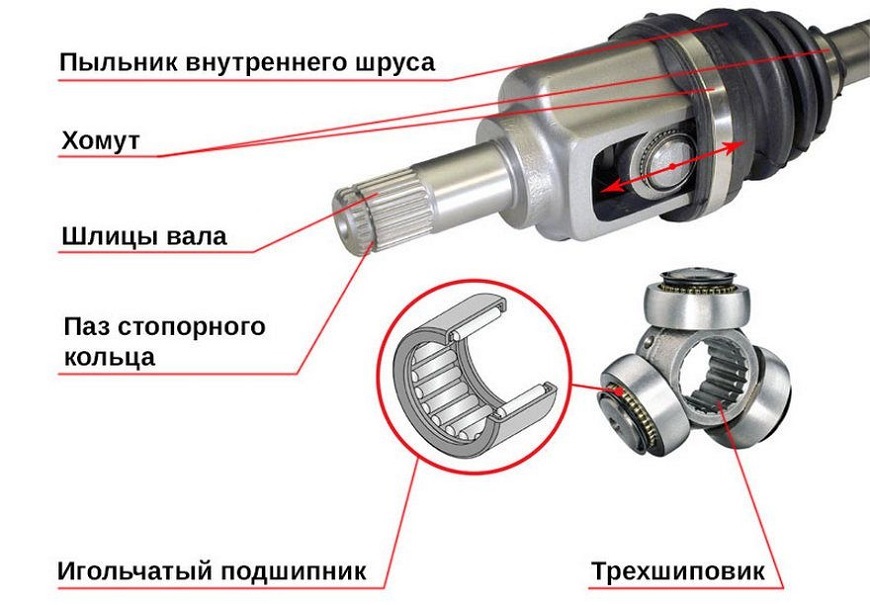 Пыльник внутреннего шруса

Хомут

Шлицы вала

Паз стопорного кольца

Игольчатый подшипник

Трехшиповик