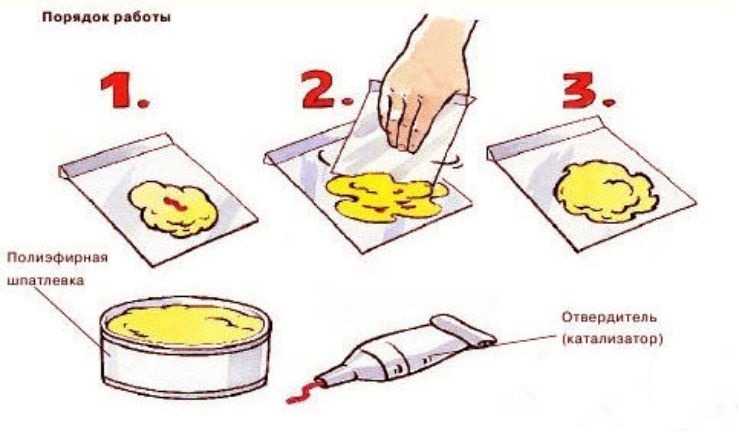 Порядок работы

1.

2.

3.

Полиэфирная шпатлевка

Отвердитель (катализатор)