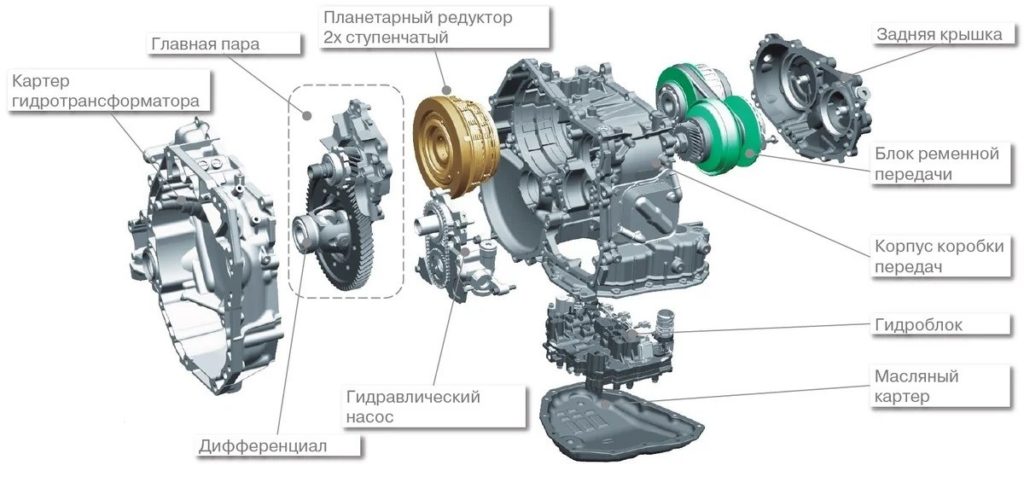 Картер гидротрансформатора

Главная пара

Планетарный редуктор 2х ступенчатый

Задняя крышка

Блок ременной передачи

Корпус коробки передач

Гидроблок

Масляный картер

Гидравлический насос

Дифференциал