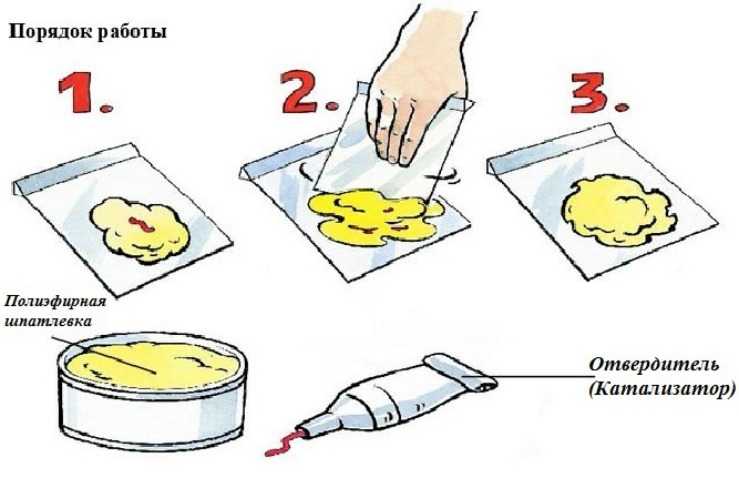 Порядок работы

1.

2.

3.

Полиэфирная шпатлевка

Отвердитель (Катализатор)