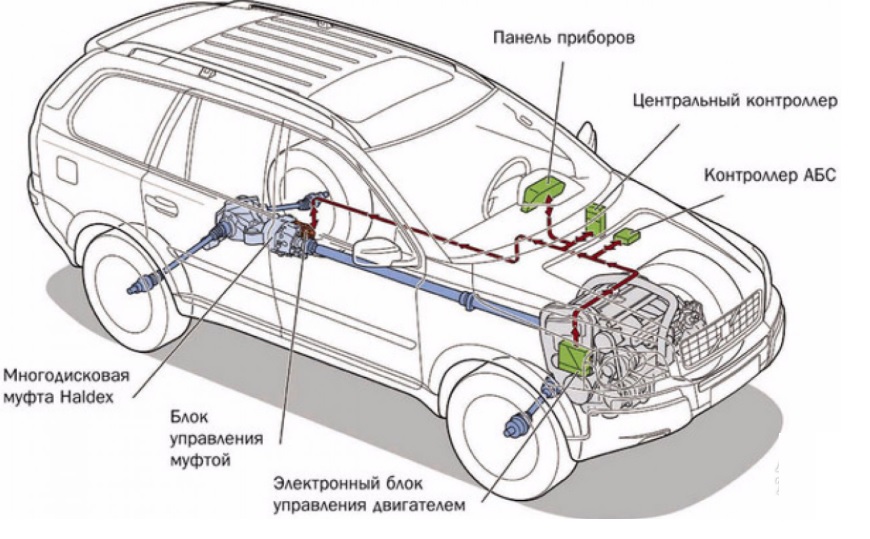 Панель приборов

Центральный контроллер

Контроллер АБС

Многодисковая муфта Haldex

Блок управления муфтой

Электронный блок управления двигателем