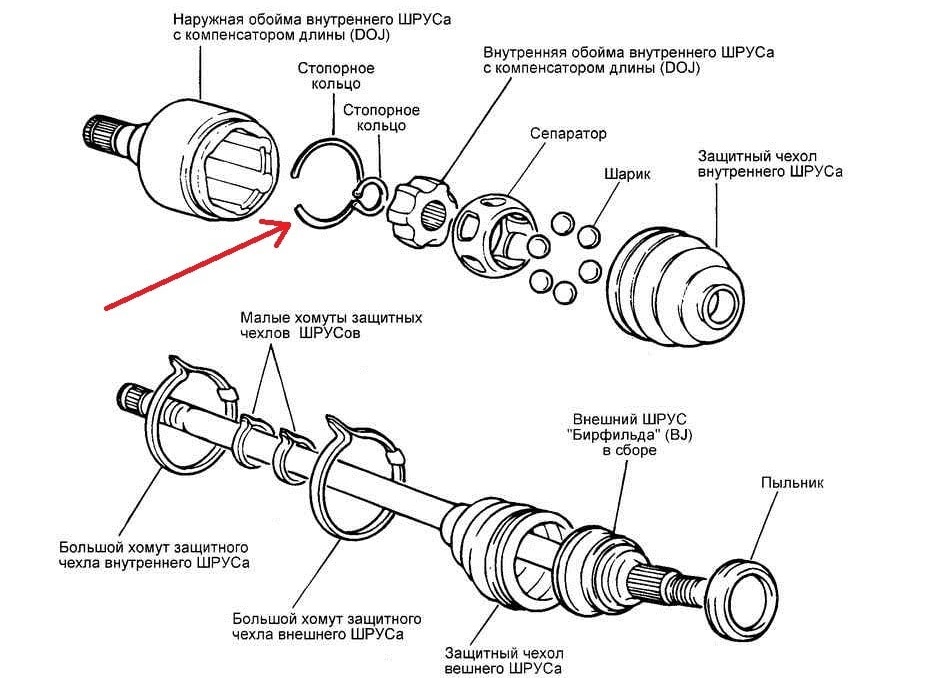 Наружная обойма внутреннего ШРУСа с компенсатором длины (DOJ)

Стопорное кольцо

Стопорное кольцо

Внутренняя обойма внутреннего ШРУСа с компенсатором длины (DOJ)

Сепаратор

Шарик

Защитный чехол внутреннего ШРУСа

Малые хомуты защитных чехлов ШРУСов

Внешний ШРУС "Бирфильда" (BJ) в сборе

Пыльник

Большой хомут защитного чехла внутреннего ШРУСа

Большой хомут защитного чехла внешнего ШРУСа

Защитный чехол вешнего ШРУСа