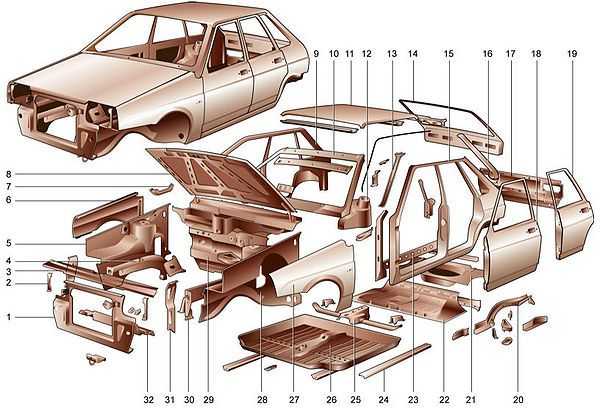 9 10 11 12 13 14 15 16 17 18 19

8
7
6
5
4
3
2
1

32 31 30 29 28 27 26 25 24 23 22 21 20