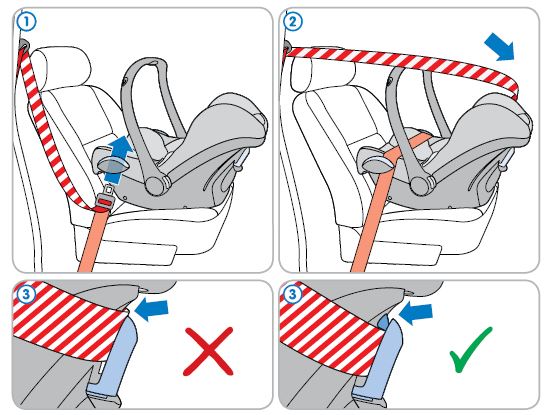 1
2
3
3