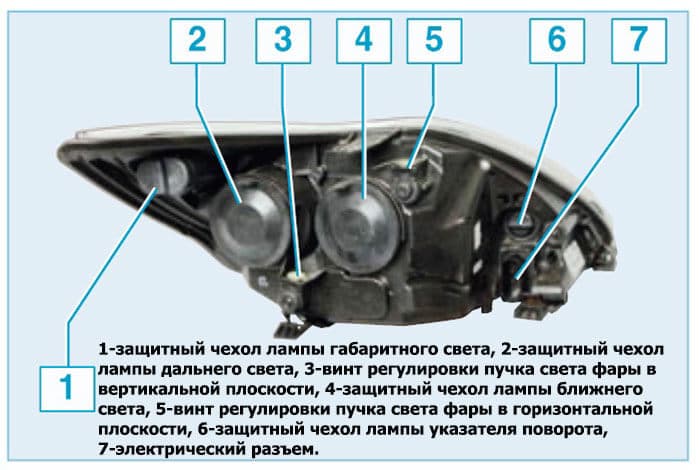 2

3

4

5

6

7

1

1-защитный чехол лампы габаритного света, 2-защитный чехол лампы дальнего света, 3-винт регулировки пучка света фары в вертикальной плоскости, 4-защитный чехол лампы ближнего света, 5-винт регулировки пучка света фары в горизонтальной плоскости, 6-защитный чехол лампы указателя поворота, 7-электрический разъем.