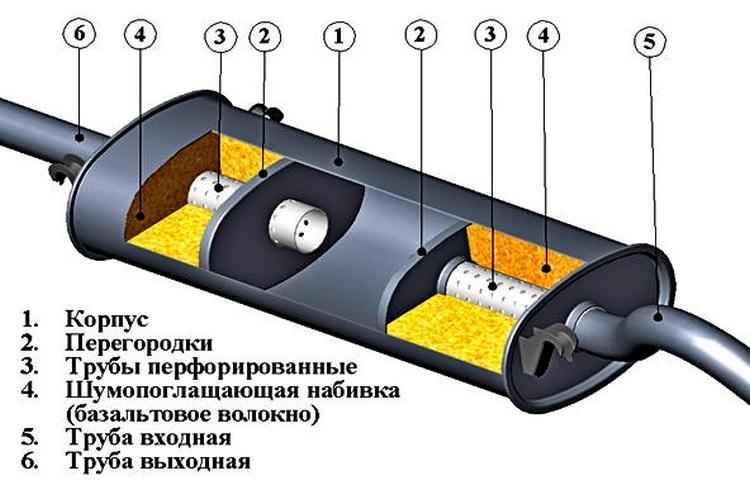 6 4 3 2 1 2 3 4 5

1. Корпус
2. Перегородки
3. Трубы перфорированные
4. Шумопоглащающая набивка (базальтовое волокно)
5. Труба входная
6. Труба выходная