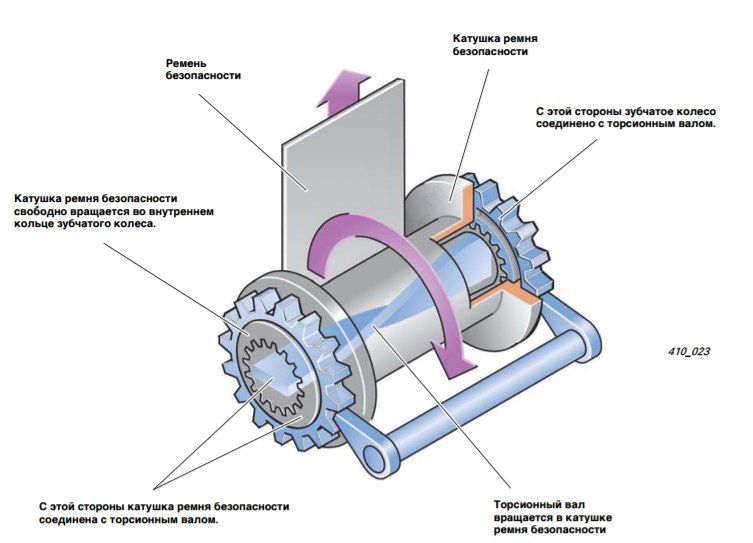 Ремень безопасности

Катушка ремня безопасности

С этой стороны зубчатое колесо соединено с торсионным валом.

Катушка ремня безопасности свободно вращается во внутреннем кольце зубчатого колеса.

410_023

С этой стороны катушка ремня безопасности соединена с торсионным валом.

Торсионный вал вращается в катушке ремня безопасности